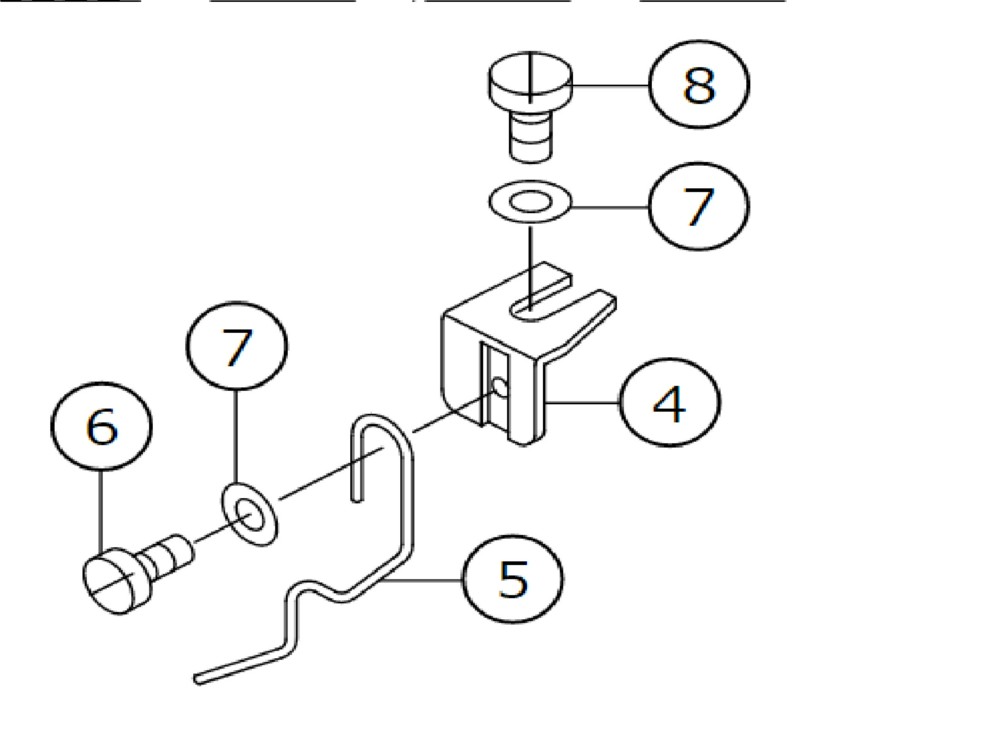 8
7
7
4
6
5