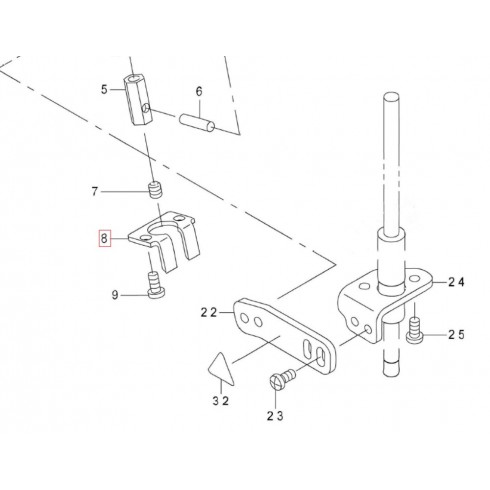 5
6
7
8
9
22
24
25
32
23