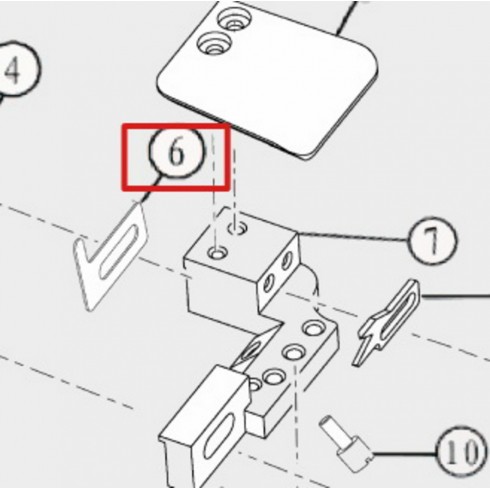 4

6

7

10